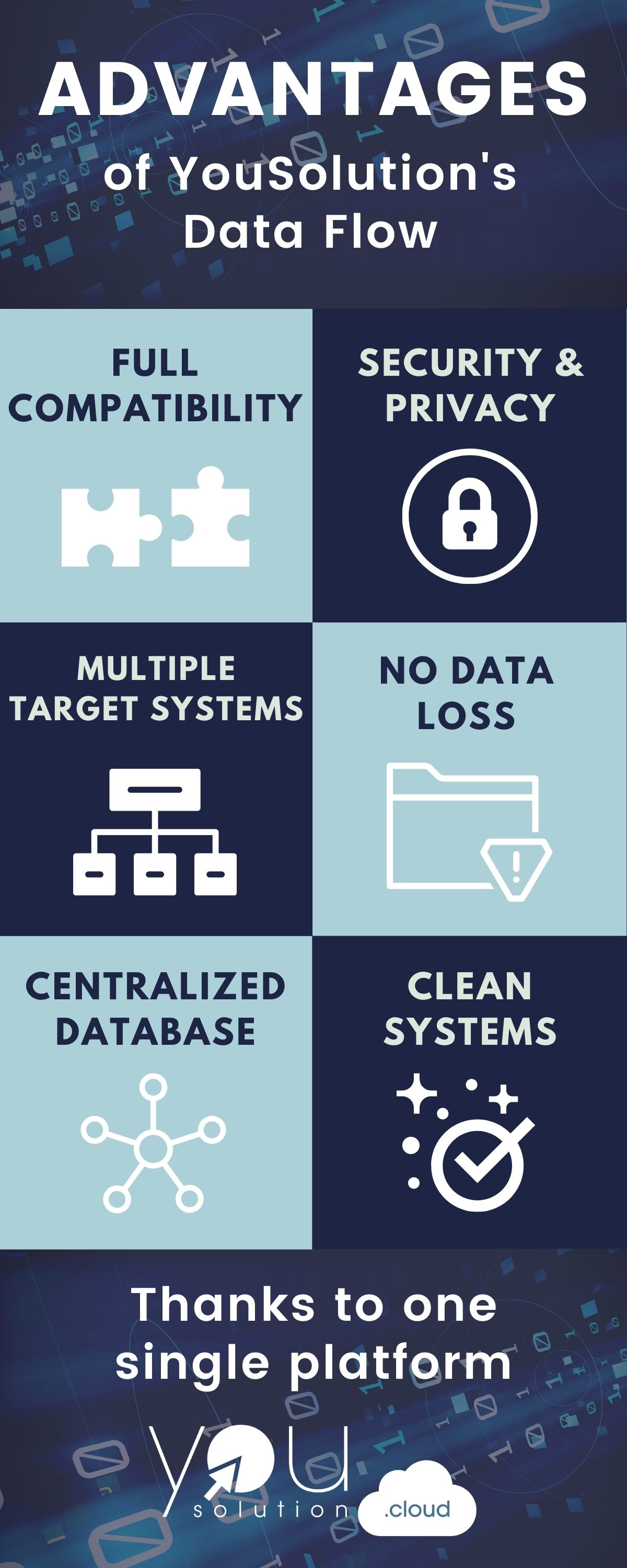 ADVANTAGES
of YouSolution's Data Flow

FULL COMPATIBILITY

SECURITY & PRIVACY

MULTIPLE TARGET SYSTEMS

NO DATA LOSS

CENTRALIZED DATABASE

CLEAN SYSTEMS

Thanks to one single platform

you solution .cloud